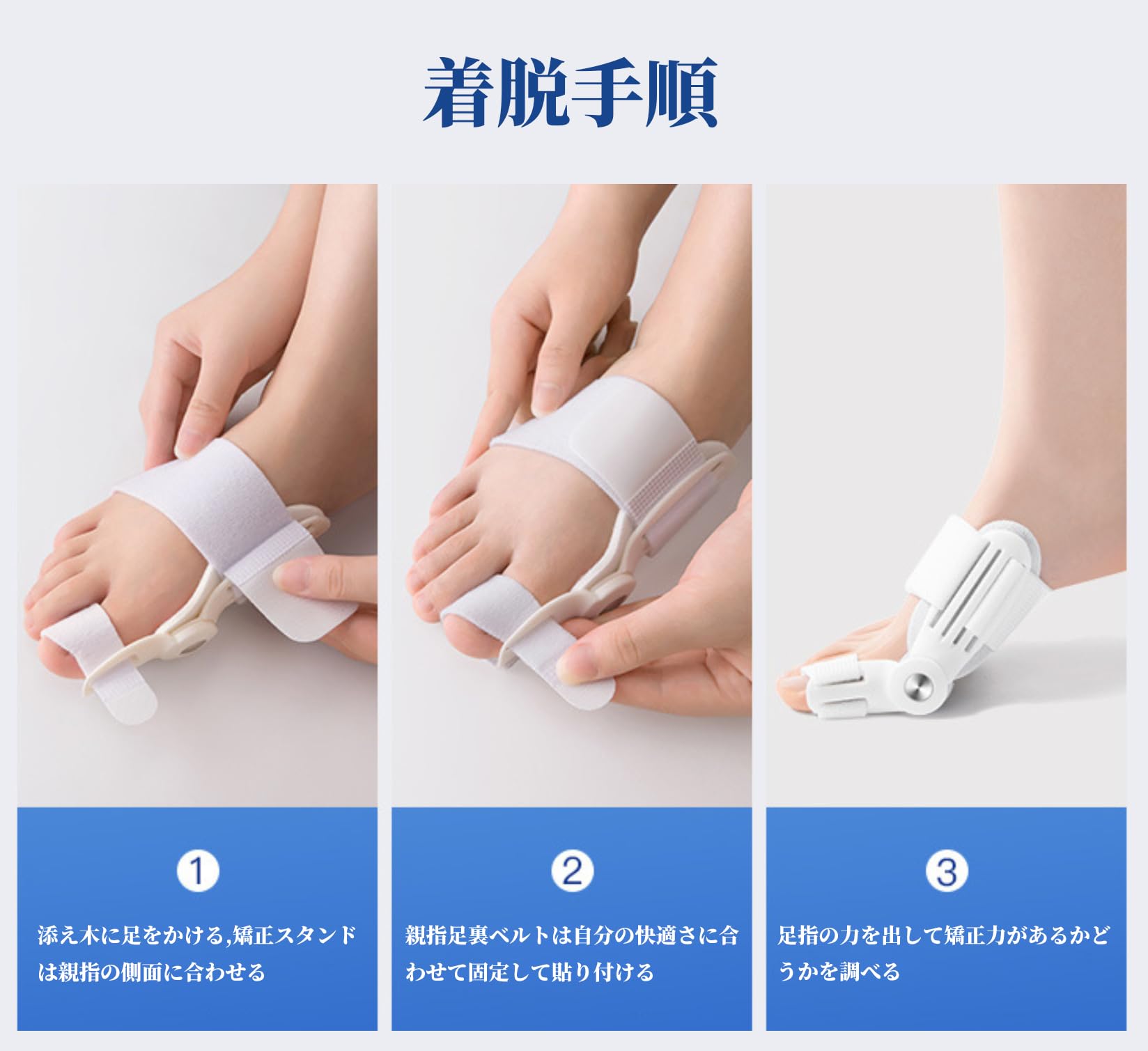 着脱手順

①

添え木に足をかける,矯正スタンドは親指の側面に合わせる

②

親指足裏ベルトは自分の快適さに合わせて固定して貼り付ける

③

足指の力を出して矯正力があるかどうかを調べる